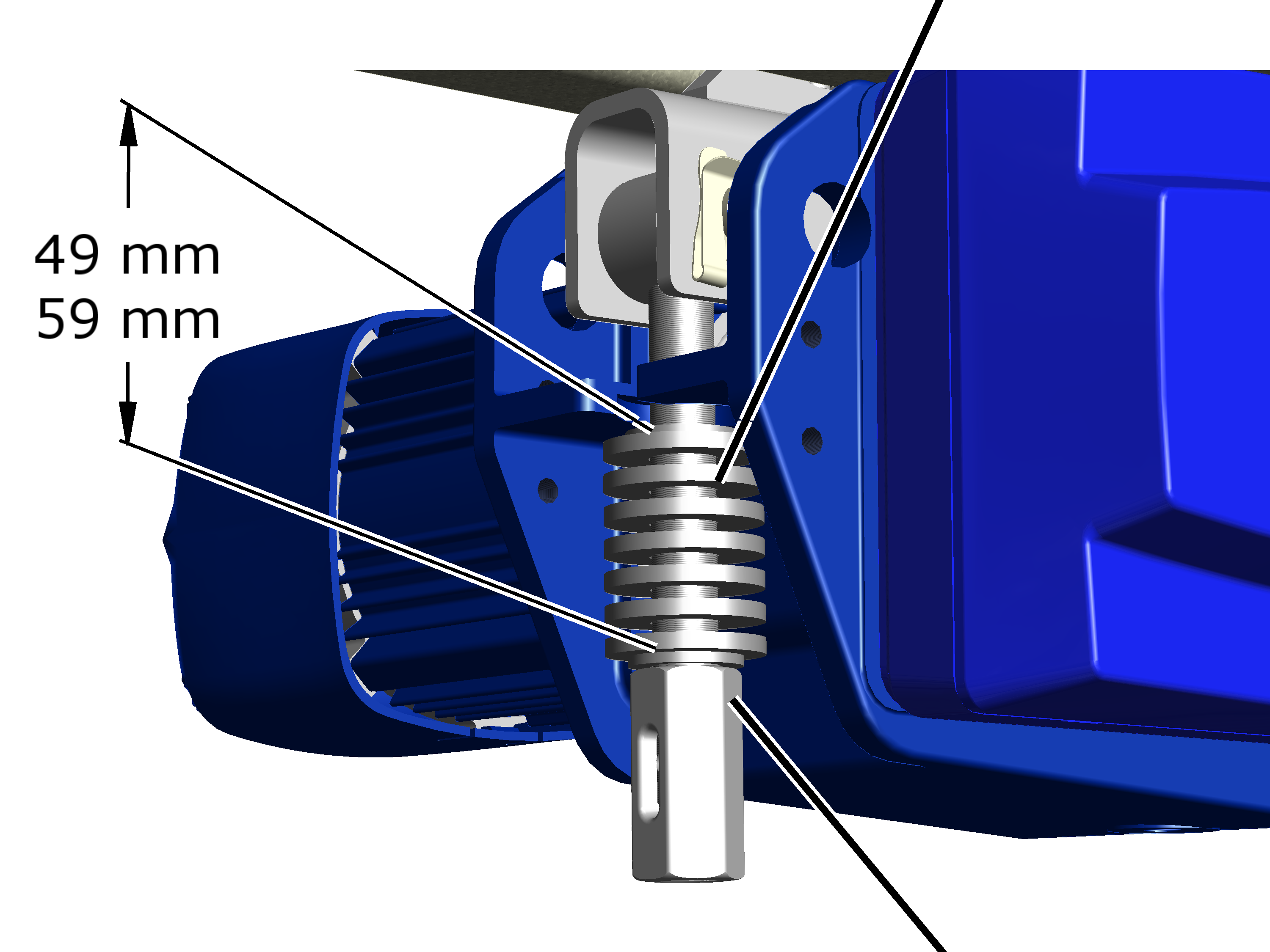 49 mm
59 mm