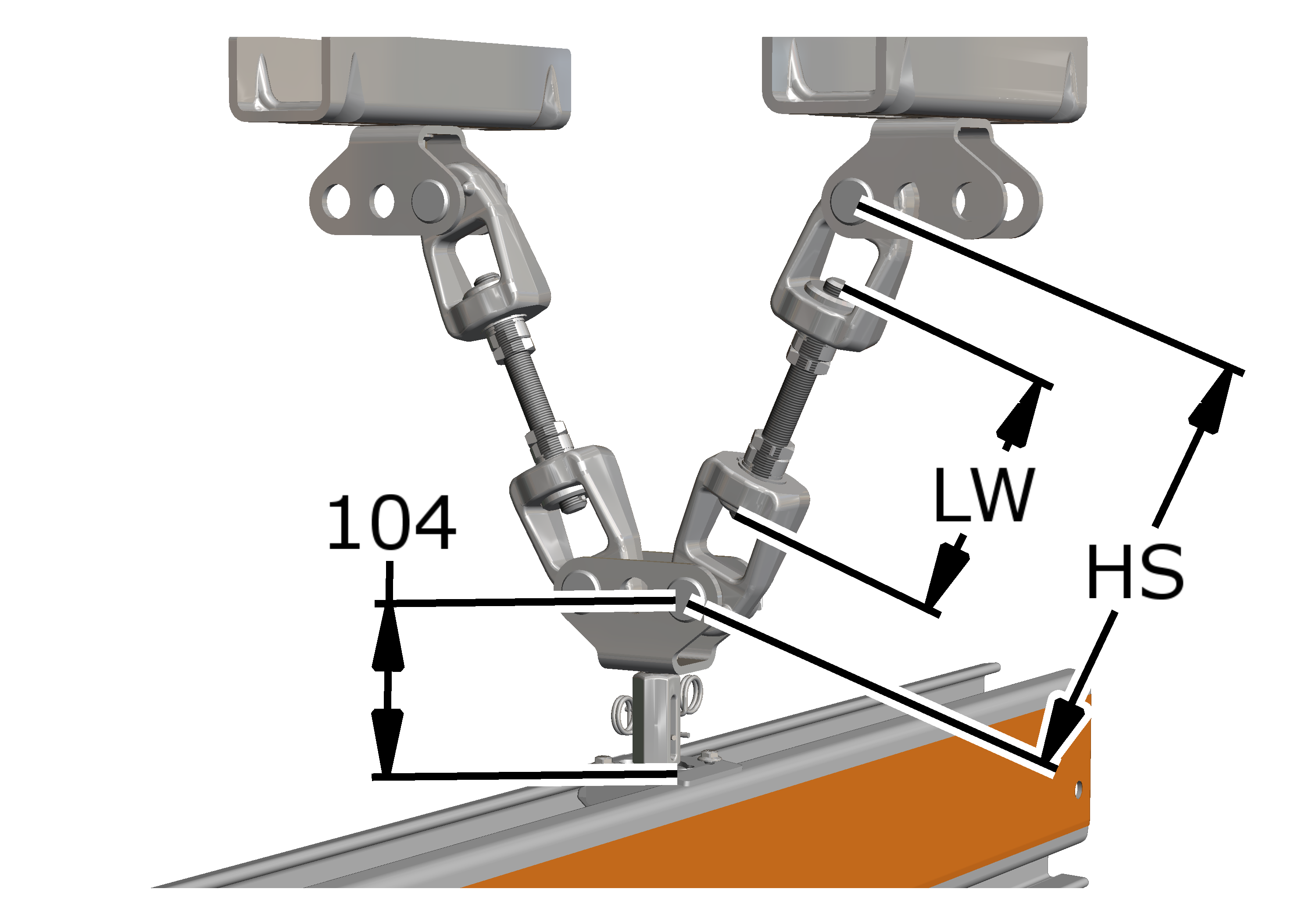 104

LW

HS