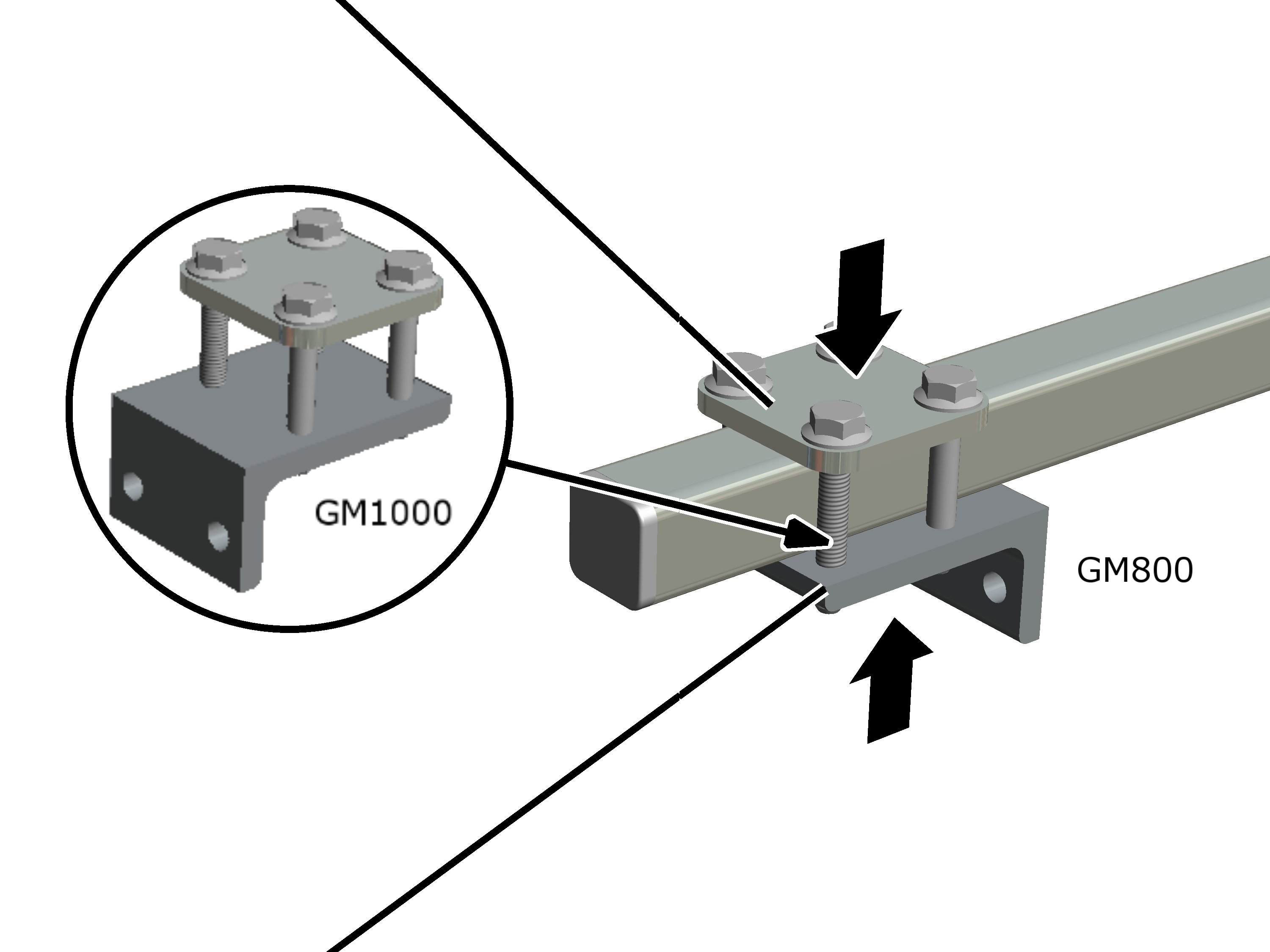 GM1000

GM800